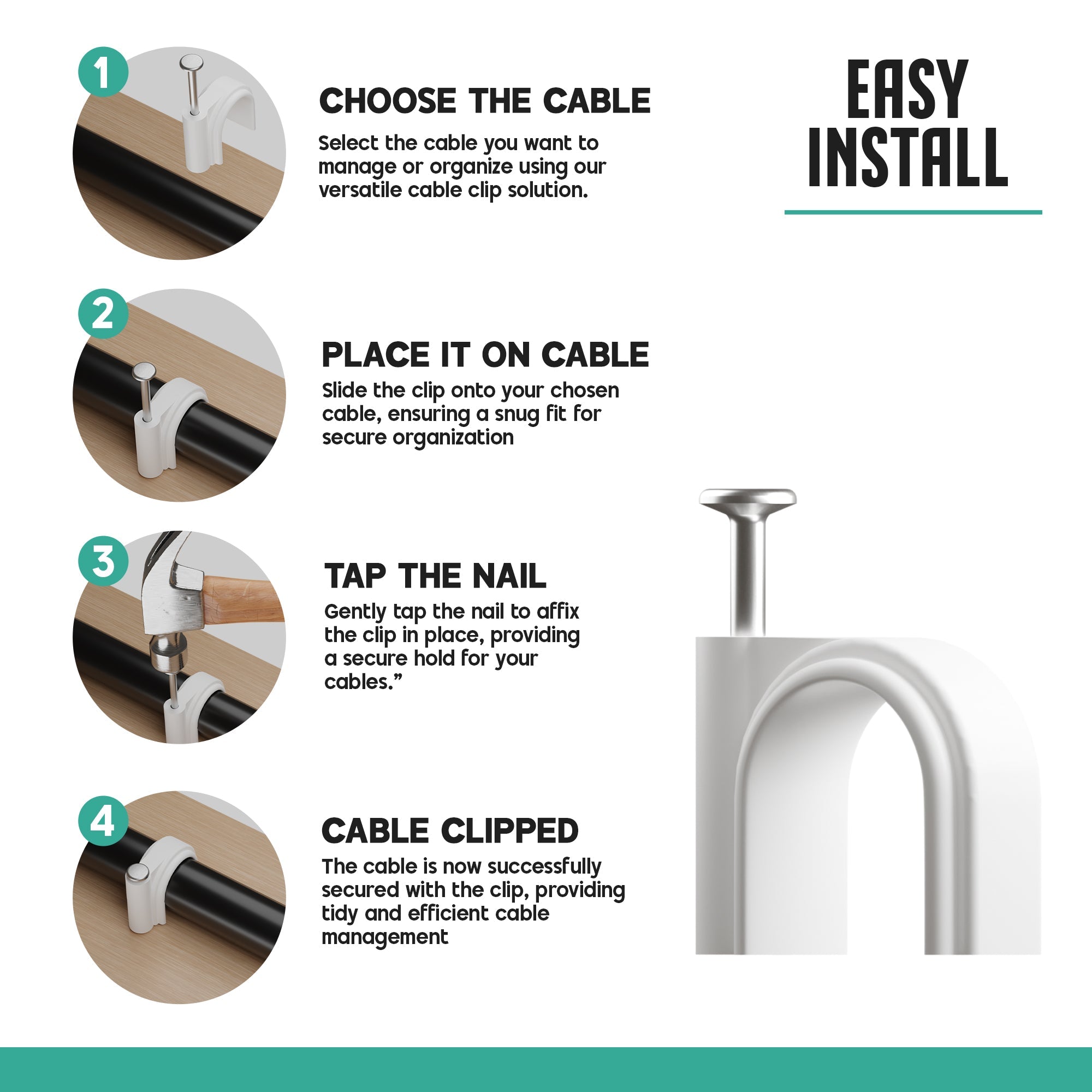 EASY INSTALL

1

CHOOSE THE CABLE

Select the cable you want to manage or organize using our versatile cable clip solution.

2

PLACE IT ON CABLE

Slide the clip onto your chosen cable, ensuring a snug fit for secure organization

3

TAP THE NAIL

Gently tap the nail to affix the clip in place, providing a secure hold for your cables.”

4

CABLE CLIPPED

The cable is now successfully secured with the clip, providing tidy and efficient cable management